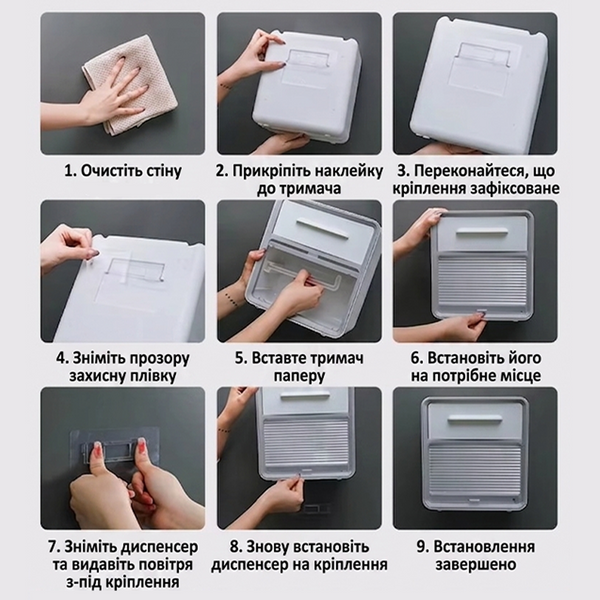 1. Очистіть стіну

2. Прикріпіть наклейку до тримача

3. Переконайтеся, що кріплення зафіксоване

4. Зніміть прозору захисну плівку

5. Вставте тримач паперу

6. Встановіть його на потрібне місце

7. Зніміть диспенсер та видавіть повітря з-під кріплення

8. Знову встановіть диспенсер на кріплення

9. Встановлення завершено